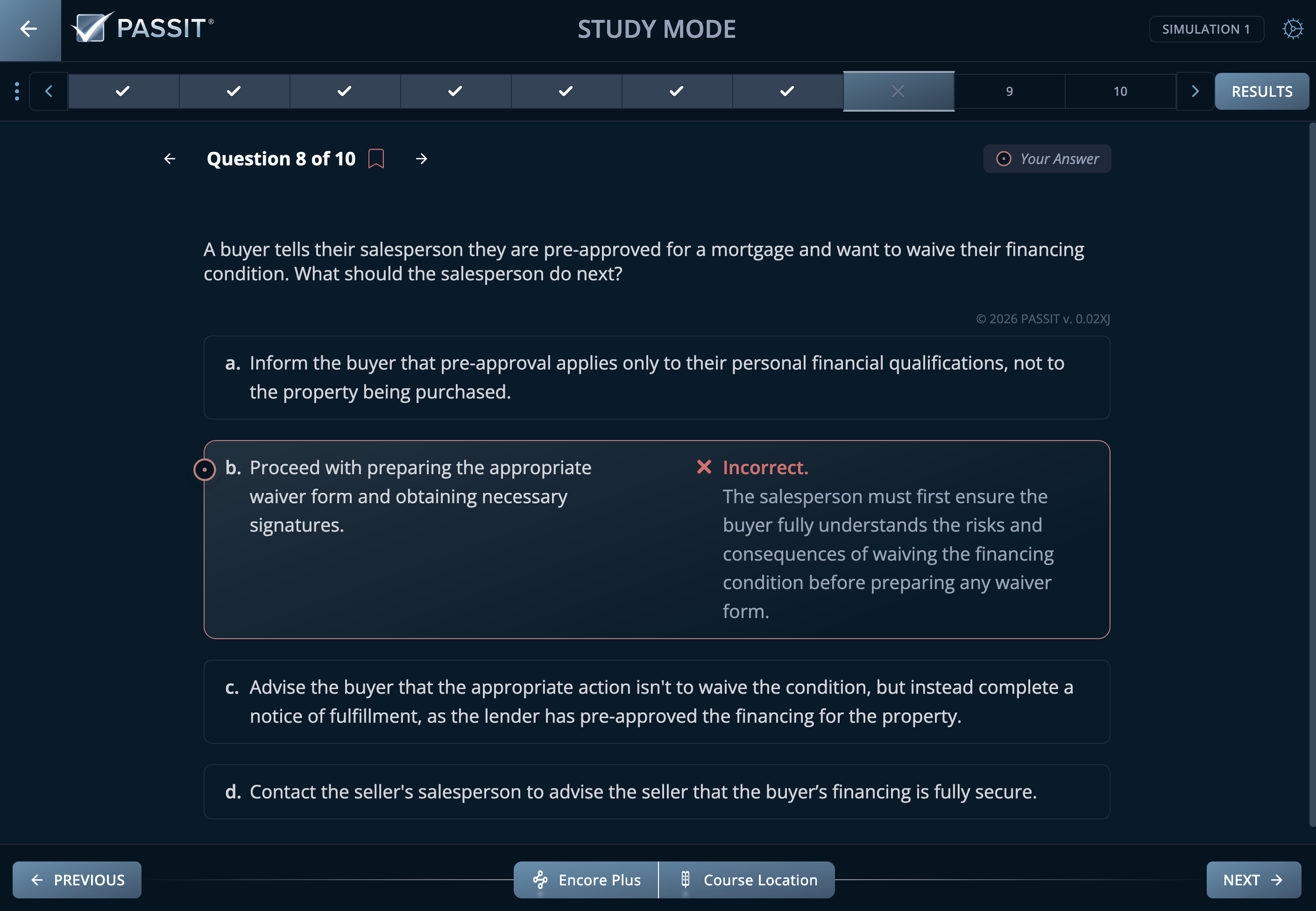 PASSIT®

STUDY MODE

SIMULATION 1

9

10

RESULTS

Question 8 of 10

Your Answer

A buyer tells their salesperson they are pre-approved for a mortgage and want to waive their financing condition. What should the salesperson do next?

© 2026 PASSIT v. 0.02XJ

a. Inform the buyer that pre-approval applies only to their personal financial qualifications, not to the property being purchased.

b. Proceed with preparing the appropriate waiver form and obtaining necessary signatures.

Incorrect.
The salesperson must first ensure the buyer fully understands the risks and consequences of waiving the financing condition before preparing any waiver form.

c. Advise the buyer that the appropriate action isn't to waive the condition, but instead complete a notice of fulfillment, as the lender has pre-approved the financing for the property.

d. Contact the seller's salesperson to advise the seller that the buyer's financing is fully secure.

PREVIOUS

Encore Plus

Course Location

NEXT